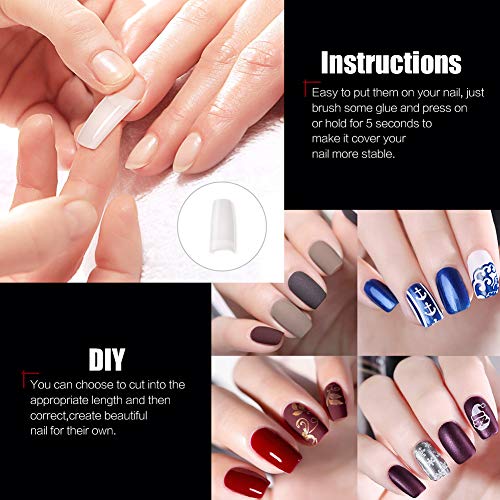 Instructions

Easy to put them on your nail, just brush some glue and press on or hold for 5 seconds to make it cover your nail more stable.

DIY

You can choose to cut into the appropriate length and then correct,create beautiful nail for their own.