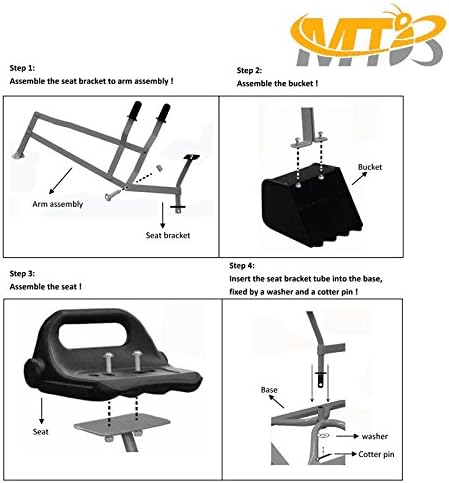 MTB

Step 1:
Assemble the seat bracket to arm assembly !

Arm assembly

Seat bracket

Step 2:
Assemble the bucket !

Bucket

Step 3:
Assemble the seat !

Seat

Step 4:
Insert the seat bracket tube into the base, fixed by a washer and a cotter pin !

Base

washer

Cotter pin