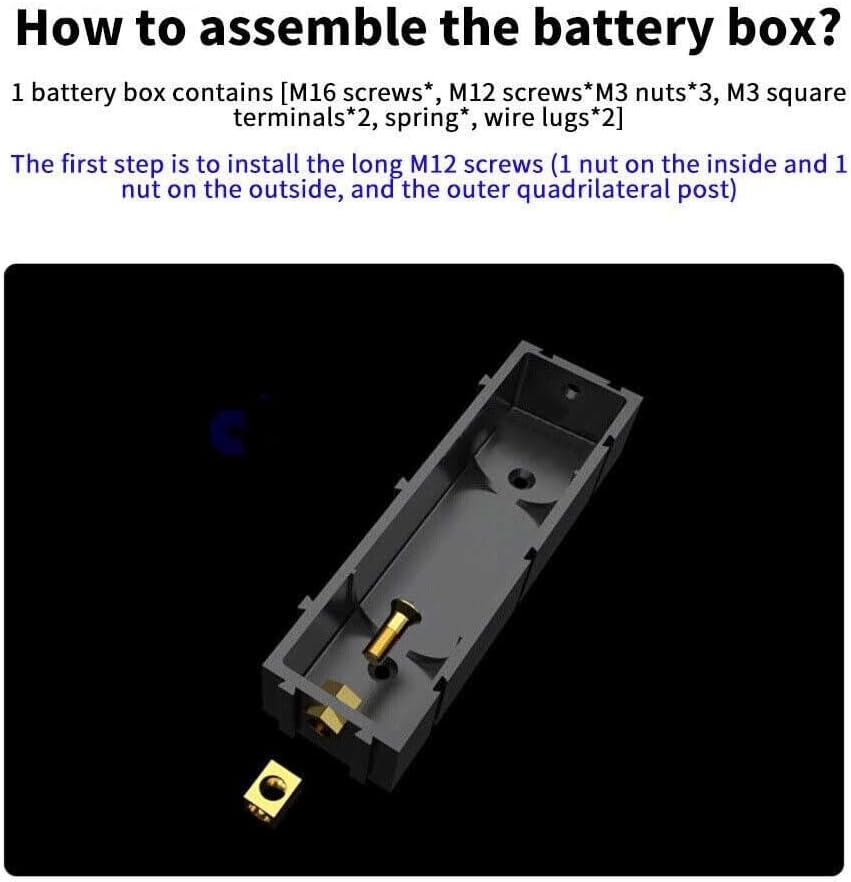 How to assemble the battery box?

1 battery box contains [M16 screws*, M12 screws*M3 nuts*3, M3 square terminals*2, spring*, wire lugs*2]

The first step is to install the long M12 screws (1 nut on the inside and 1 nut on the outside, and the outer quadrilateral post)