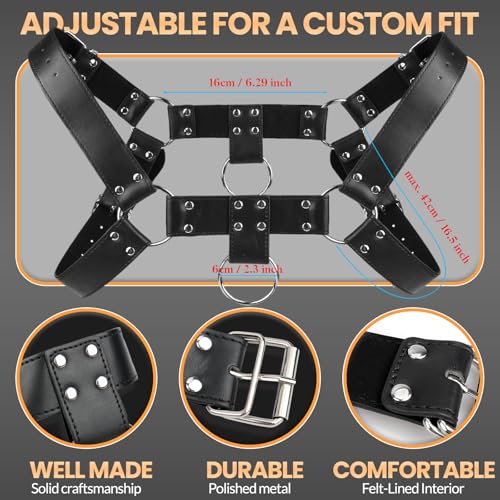 ADJUSTABLE FOR A CUSTOM FIT

16cm / 6.29 inch

max. 42cm / 16.5 inch

6cm / 2.3 inch

WELL MADE
Solid craftsmanship

DURABLE
Polished metal

COMFORTABLE
Felt-Lined Interior