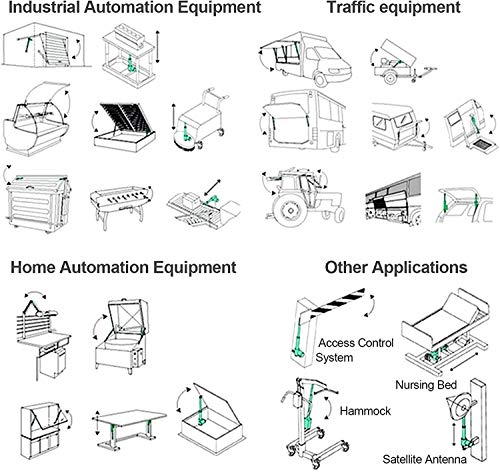 Industrial Automation Equipment

Traffic equipment

Home Automation Equipment

Other Applications

Access Control System

Nursing Bed

Hammock

Satellite Antenna