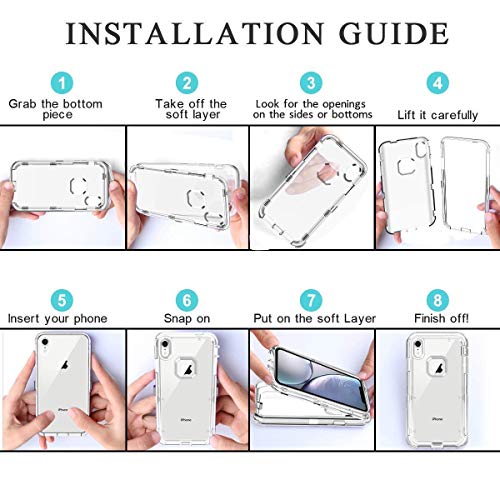 INSTALLATION GUIDE

1
Grab the bottom piece

2
Take off the soft layer

3
Look for the openings on the sides or bottoms

4
Lift it carefully

5
Insert your phone

iPhone

6
Snap on

iPhone

7
Put on the soft Layer

8
Finish off!

iPhone