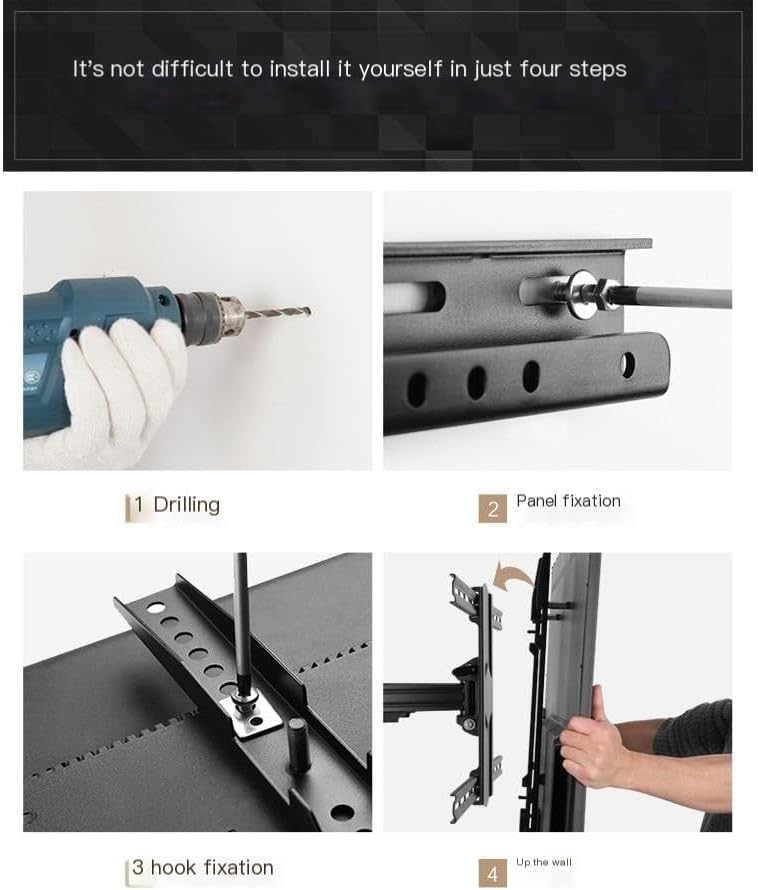 It's not difficult to install it yourself in just four steps

1 Drilling

2 Panel fixation

3 hook fixation

4 Up the wall