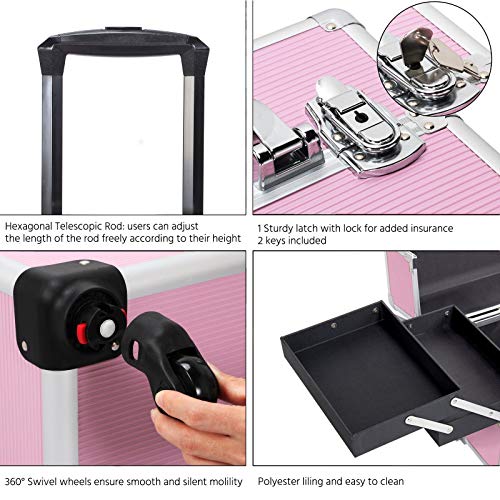 Hexagonal Telescopic Rod: users can adjust the length of the rod freely according to their height

1 Sturdy latch with lock for added insurance
2 keys included

360° Swivel wheels ensure smooth and silent molility

Polyester liling and easy to clean