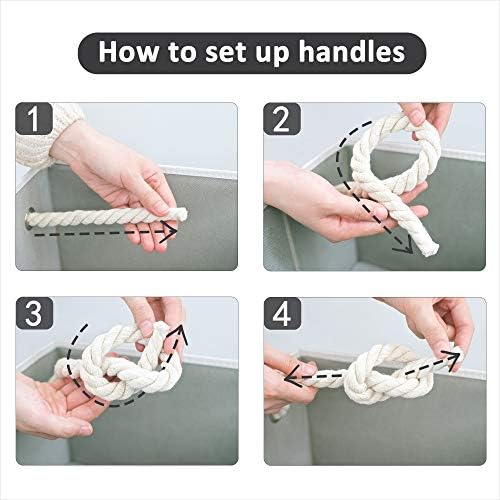 How to set up handles

1

2

3

4