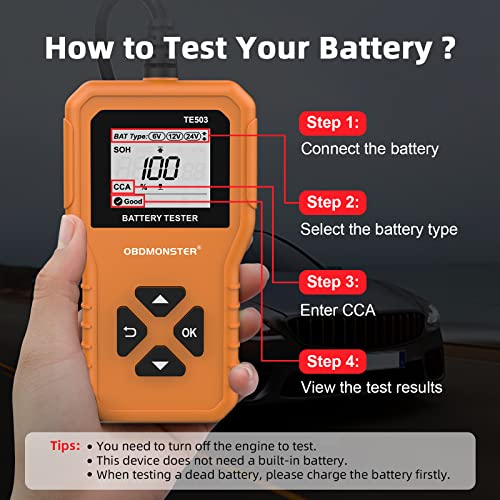 How to Test Your Battery ?

TE503

BAT Type: 6V 12V 24V

SOH

100

CCA %

Good

BATTERY TESTER

OBDMONSTER®

OK

Step 1:
Connect the battery

Step 2:
Select the battery type

Step 3:
Enter CCA

Step 4:
View the test results

Tips: • You need to turn off the engine to test.
• This device does not need a built-in battery.
• When testing a dead battery, please charge the battery firstly.