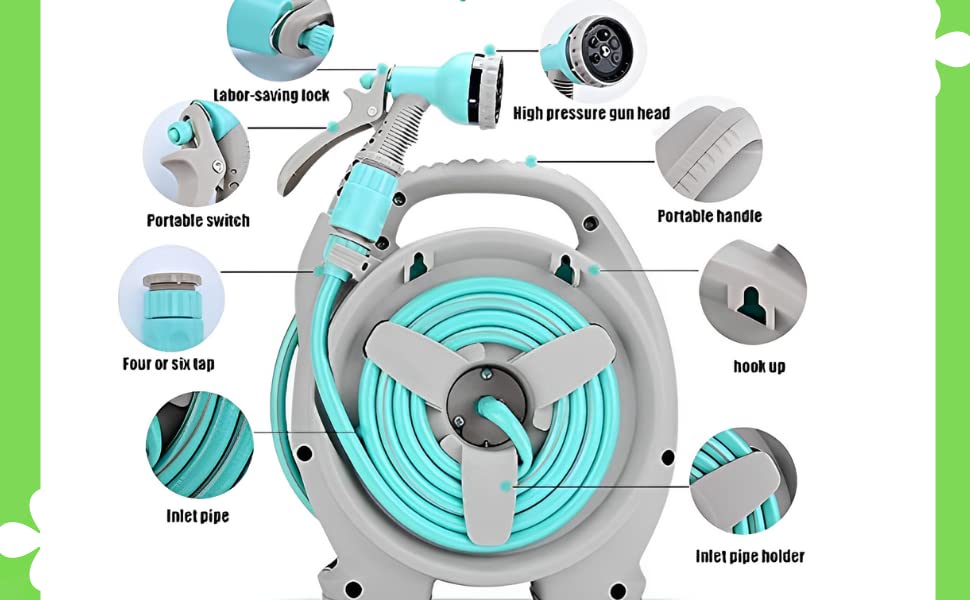 Labor-saving lock

High pressure gun head

Portable switch

Portable handle

Four or six tap

hook up

Inlet pipe

Inlet pipe holder