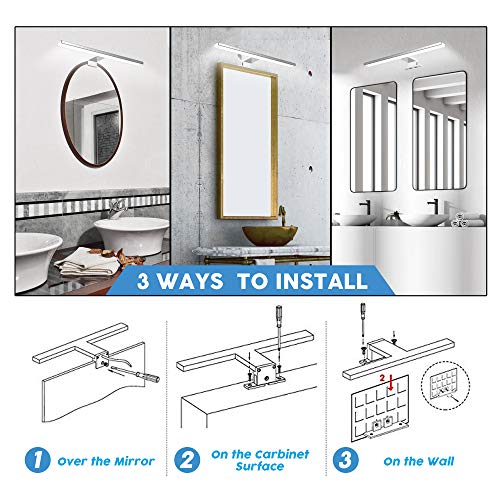 3 WAYS TO INSTALL

2

1 Over the Mirror

2 On the Carbinet Surface

3 On the Wall