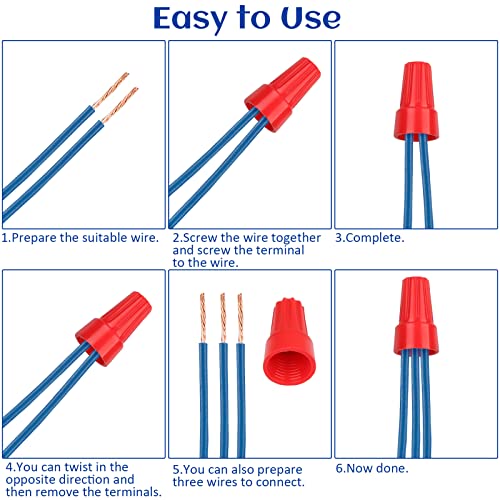 Easy to Use

1.Prepare the suitable wire.

2.Screw the wire together and screw the terminal to the wire.

3.Complete.

4.You can twist in the opposite direction and then remove the terminals.

5.You can also prepare three wires to connect.

6.Now done.