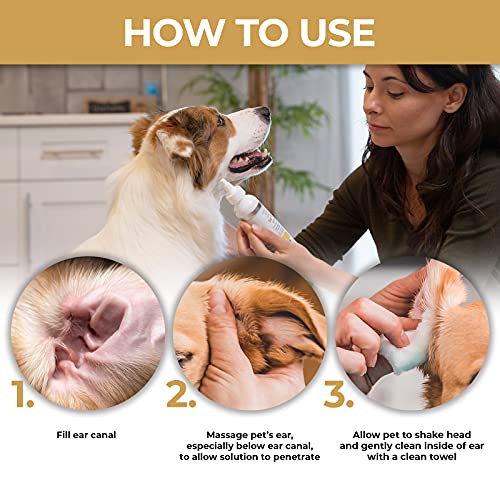 HOW TO USE

1.

Fill ear canal

2.

Massage pet's ear, especially below ear canal, to allow solution to penetrate

3.

Allow pet to shake head and gently clean inside of ear with a clean towel