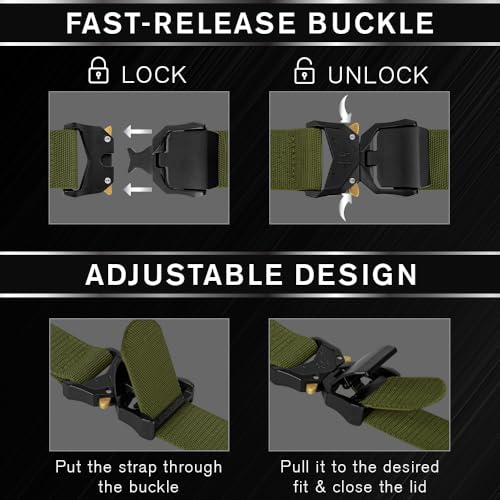 FAST-RELEASE BUCKLE

LOCK

UNLOCK

ADJUSTABLE DESIGN

Put the strap through the buckle

Pull it to the desired fit & close the lid