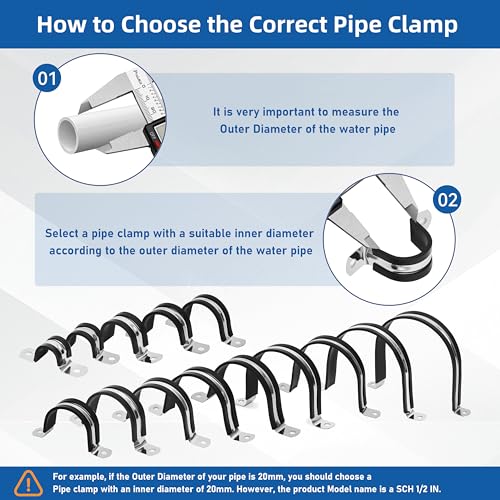 How to Choose the Correct Pipe Clamp

01

It is very important to measure the Outer Diameter of the water pipe

02

Select a pipe clamp with a suitable inner diameter according to the outer diameter of the water pipe

For example, if the Outer Diameter of your pipe is 20mm, you should choose a Pipe clamp with an inner diameter of 20mm. However, the product Model name is a SCH 1/2 IN.