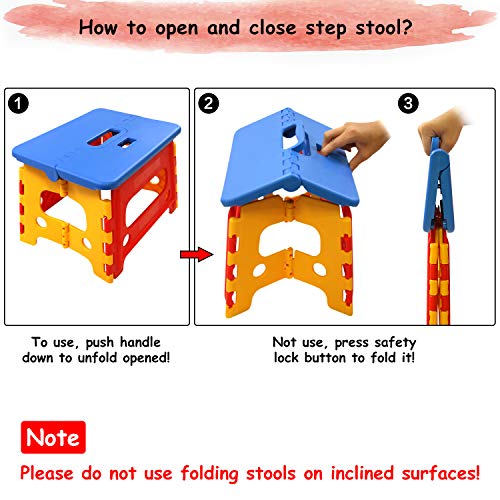 How to open and close step stool?

1

2

3

To use, push handle down to unfold opened!

Not use, press safety lock button to fold it!

Note

Please do not use folding stools on inclined surfaces!