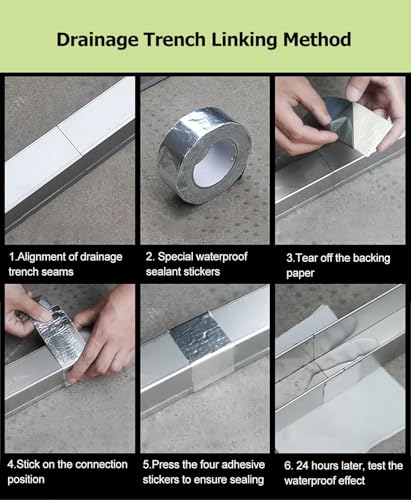 Drainage Trench Linking Method

1.Alignment of drainage trench seams

2. Special waterproof sealant stickers

3.Tear off the backing paper

4.Stick on the connection position

5.Press the four adhesive stickers to ensure sealing

6. 24 hours later, test the waterproof effect