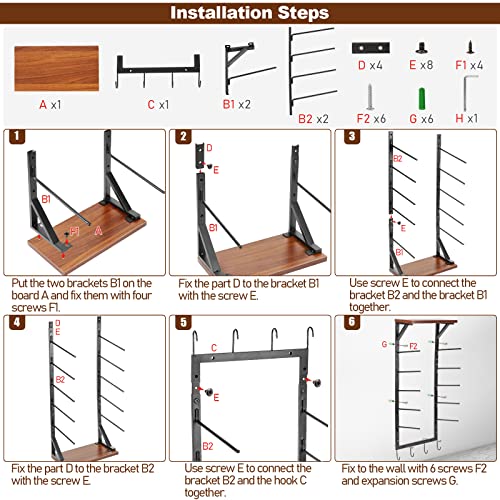 Installation Steps

A x1

C x1

B1 x2

B2 x2

D x4

E x8

F1 x4

F2 x6

G x6

H x1

1

B1

F1

A

Put the two brackets B1 on the board A and fix them with four screws F1.

2

D

E

B1

Fix the part D to the bracket B1 with the screw E.

3

B2

E

B1

Use screw E to connect the bracket B2 and the bracket B1 together.

4

D

E

B2

Fix the part D to the bracket B2 with the screw E.

5

C

E

B2

Use screw E to connect the bracket B2 and the hook C together.

6

G

F2

Fix to the wall with 6 screws F2 and expansion screws G.