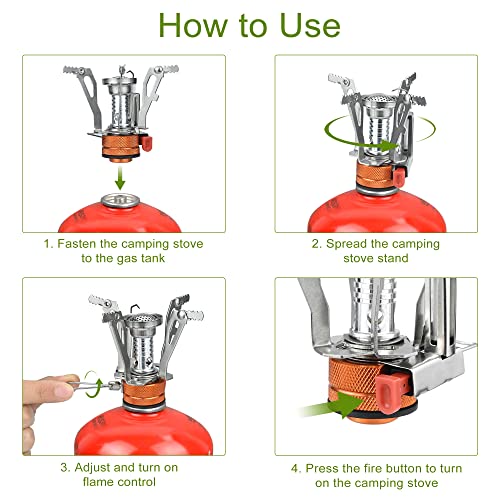 How to Use

1. Fasten the camping stove to the gas tank

2. Spread the camping stove stand

3. Adjust and turn on flame control

4. Press the fire button to turn on the camping stove