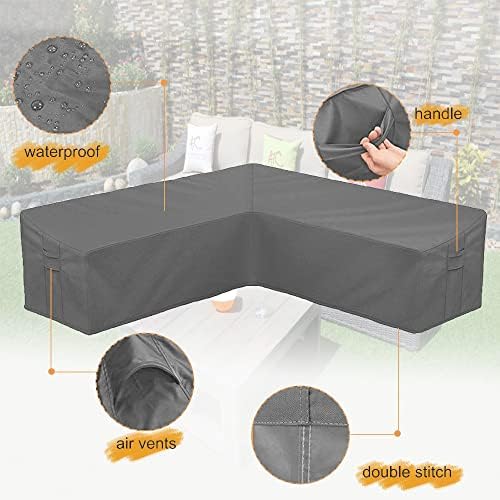 waterproof

handle

air vents

double stitch