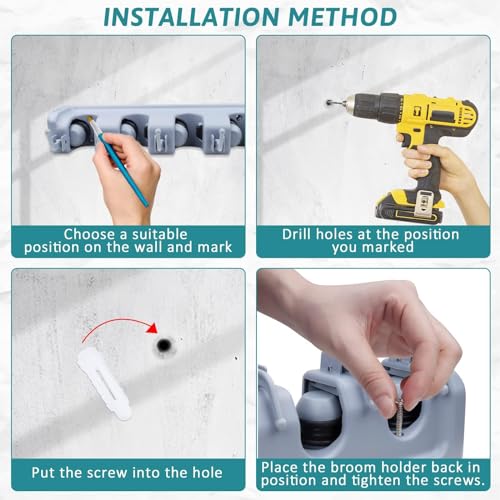 INSTALLATION METHOD

Choose a suitable position on the wall and mark

Drill holes at the position you marked

Put the screw into the hole

Place the broom holder back in position and tighten the screws.