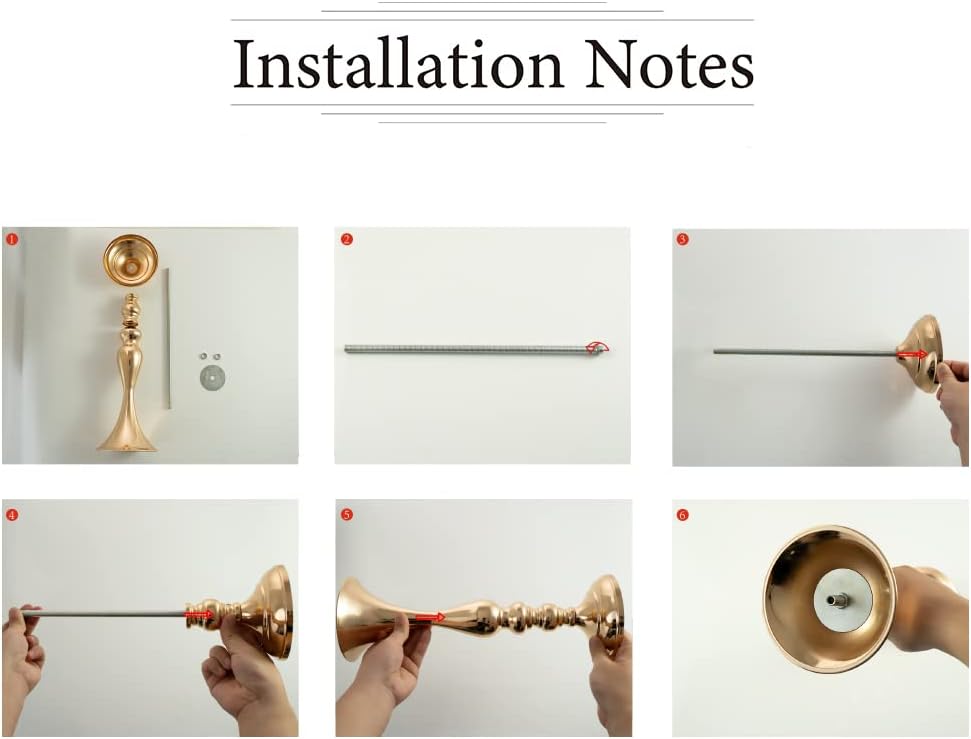 Installation Notes

1

2

3

4

5

6