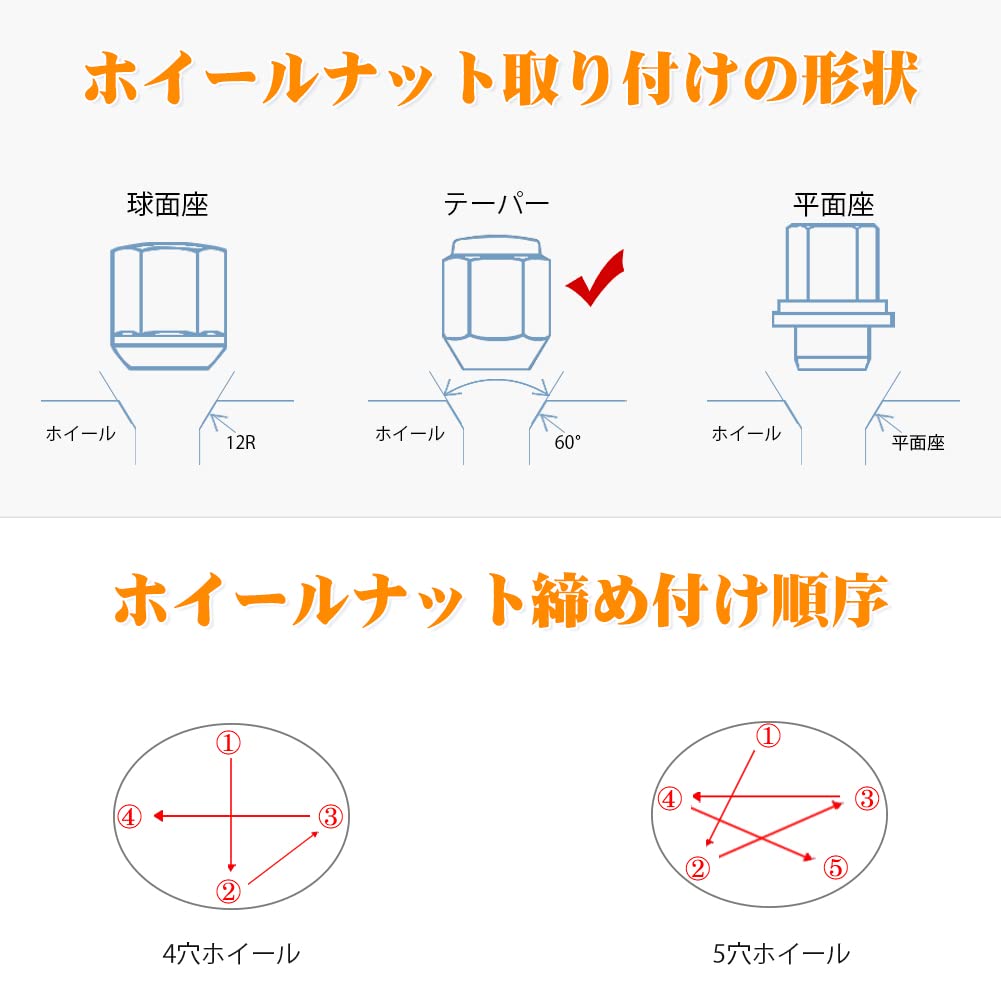 ホイールナット取り付けの形状

球面座

ホイール

12R

テーパー

ホイール

60°

平面座

ホイール

平面座

ホイールナット締め付け順序

①
④
③
②

4穴ホイール

①
④
③
②
⑤

5穴ホイール