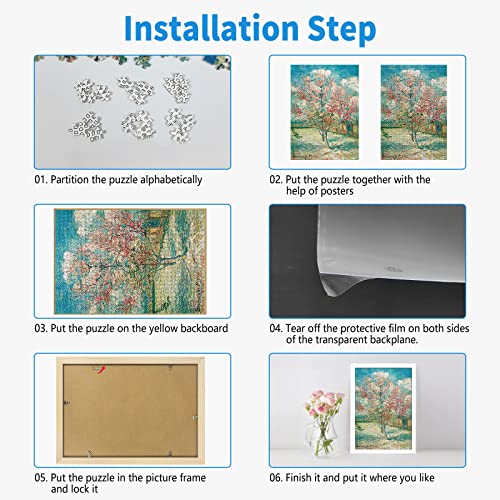 Installation Step

01. Partition the puzzle alphabetically

02. Put the puzzle together with the help of posters

03. Put the puzzle on the yellow backboard

04. Tear off the protective film on both sides of the transparent backplane.

05. Put the puzzle in the picture frame and lock it

06. Finish it and put it where you like