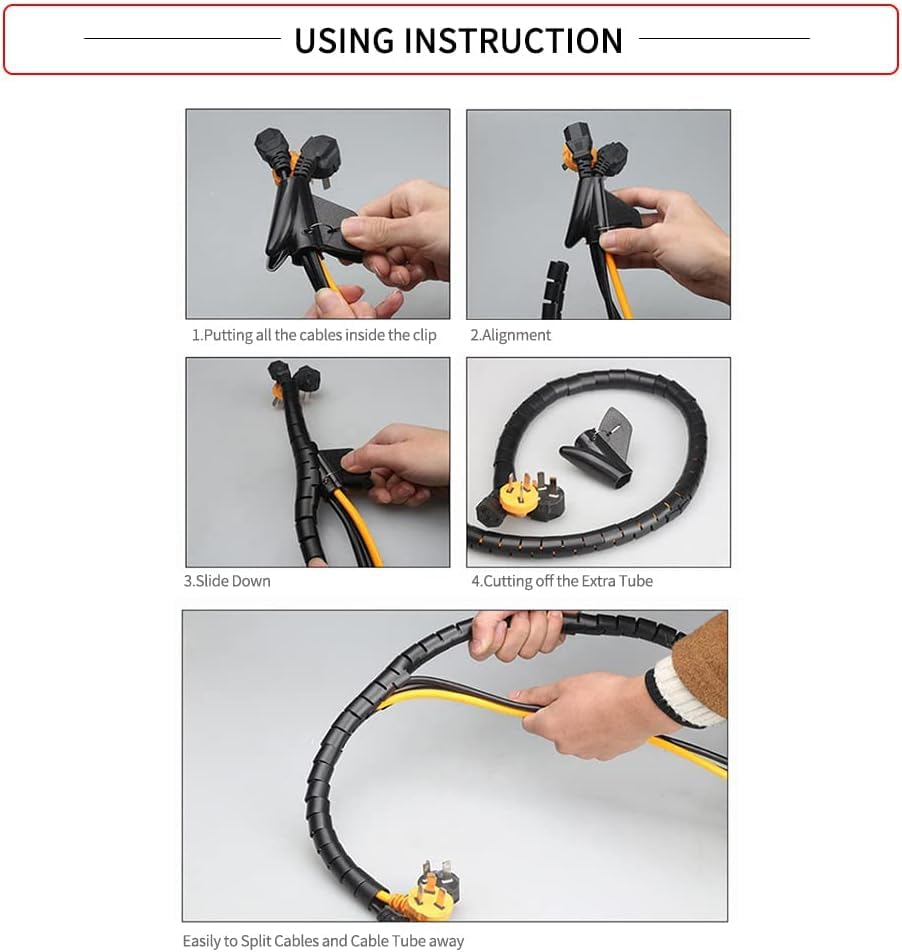 USING INSTRUCTION

1.Putting all the cables inside the clip

2.Alignment

3.Slide Down

4.Cutting off the Extra Tube

Easily to Split Cables and Cable Tube away