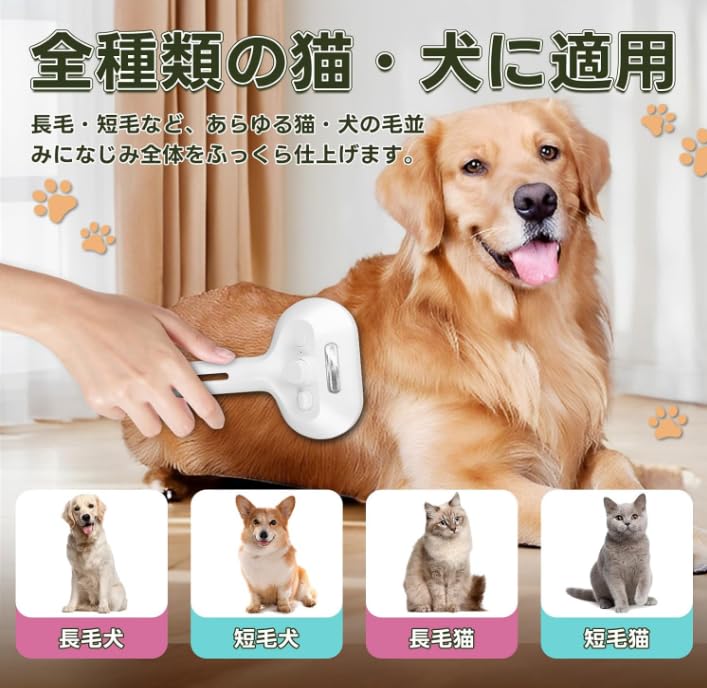 全種類の猫・犬に適用

長毛・短毛など、あらゆる猫・犬の毛並みになじみ全体をふっくら仕上げます。

長毛犬

短毛犬

長毛猫

短毛猫