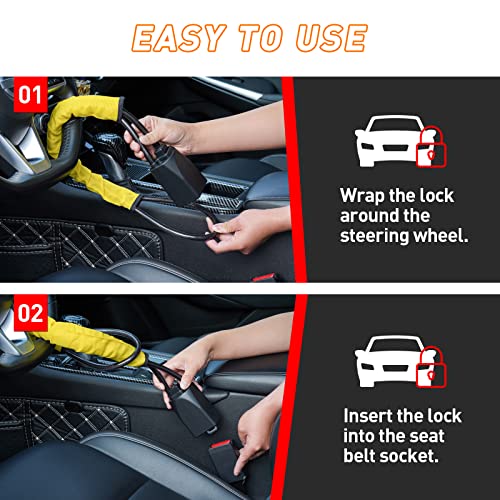 EASY TO USE

01

Wrap the lock around the steering wheel.

02

Insert the lock into the seat belt socket.