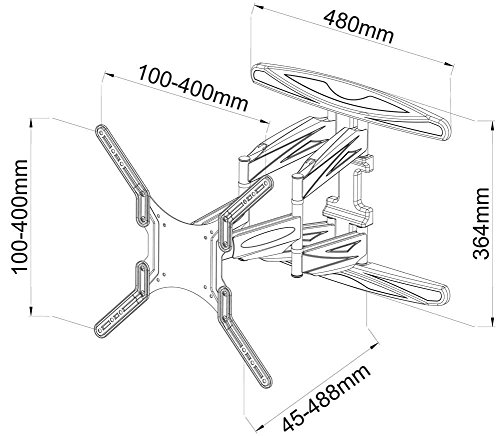 480mm

100-400mm

100-400mm

364mm

45-488mm