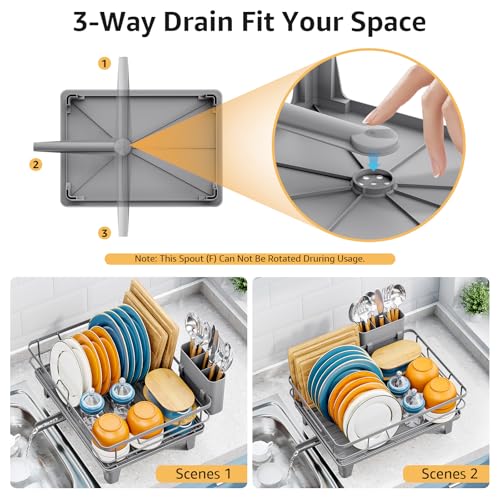 3-Way Drain Fit Your Space

1

2

3

Note: This Spout (F) Can Not Be Rotated Druring Usage.

Scenes 1

Scenes 2