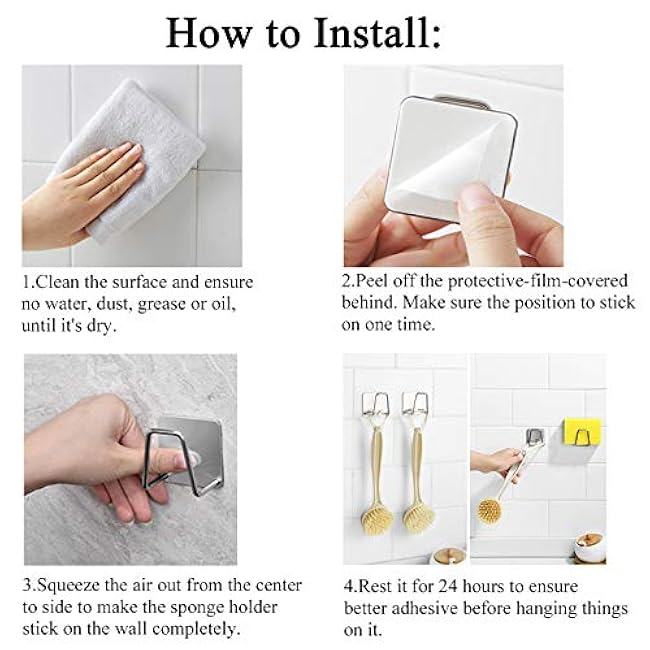 How to Install:

1.Clean the surface and ensure no water, dust, grease or oil, until it's dry.

2.Peel off the protective-film-covered behind. Make sure the position to stick on one time.

3.Squeeze the air out from the center to side to make the sponge holder stick on the wall completely.

4.Rest it for 24 hours to ensure better adhesive before hanging things on it.