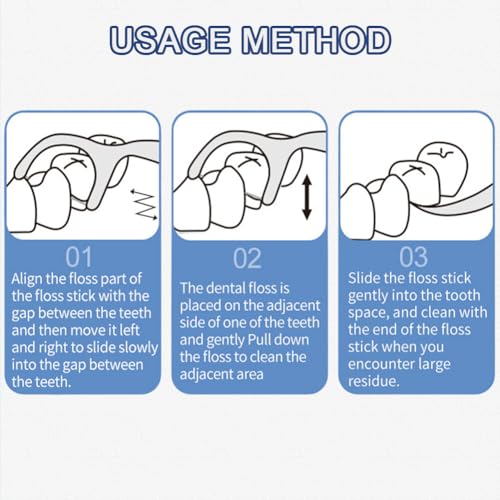 USAGE METHOD

01
Align the floss part of the floss stick with the gap between the teeth and then move it left and right to slide slowly into the gap between the teeth.

02
The dental floss is placed on the adjacent side of one of the teeth and gently Pull down the floss to clean the adjacent area

03
Slide the floss stick gently into the tooth space, and clean with the end of the floss stick when you encounter large residue.