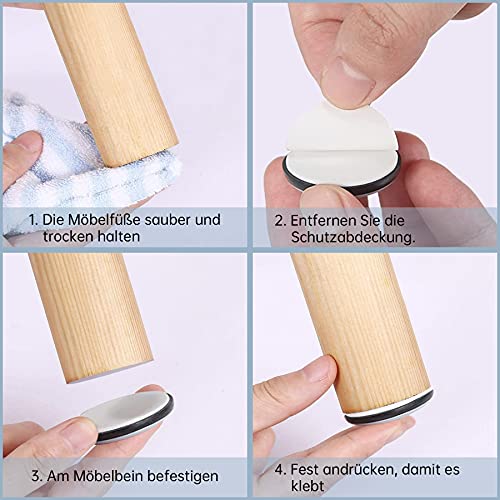 1. Die Möbelfüße sauber und trocken halten

2. Entfernen Sie die Schutzabdeckung.

3. Am Möbelbein befestigen

4. Fest andrücken, damit es klebt