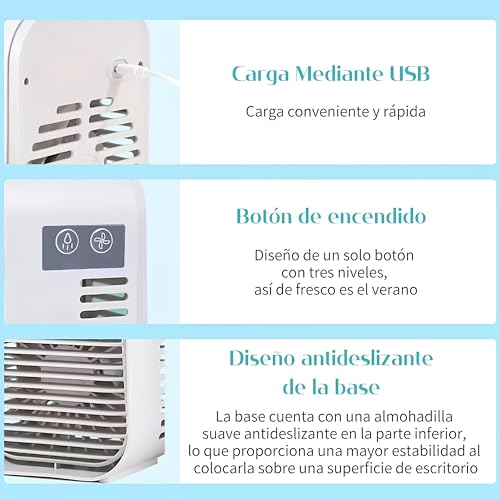 Carga Mediante USB

Carga conveniente y rápida

Botón de encendido

Diseño de un solo botón con tres niveles, así de fresco es el verano

Diseño antideslizante de la base

La base cuenta con una almohadilla suave antideslizante en la parte inferior, lo que proporciona una mayor estabilidad al colocarla sobre una superficie de escritorio