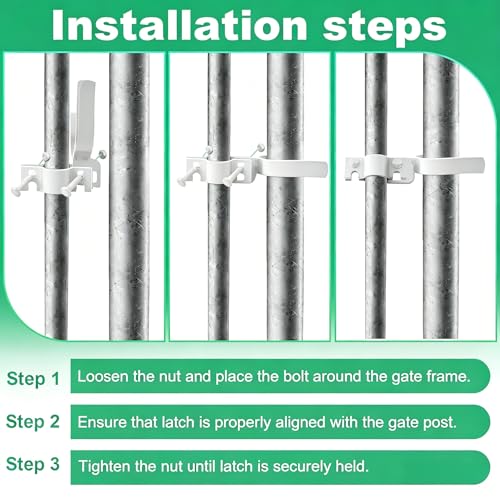 Installation steps

Step 1 Loosen the nut and place the bolt around the gate frame.

Step 2 Ensure that latch is properly aligned with the gate post.

Step 3 Tighten the nut until latch is securely held.