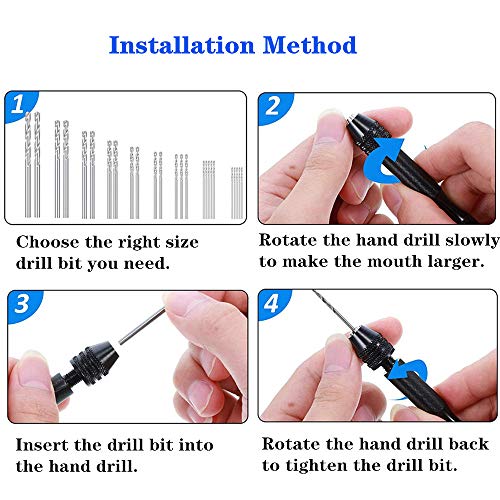 Installation Method

1

Choose the right size drill bit you need.

2

Rotate the hand drill slowly to make the mouth larger.

3

Insert the drill bit into the hand drill.

4

Rotate the hand drill back to tighten the drill bit.