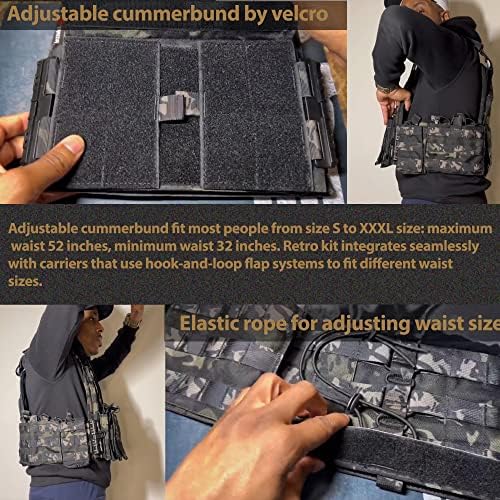 Adjustable cummerbund by velcro

Adjustable cummerbund fit most people from size S to XXXL size: maximum waist 52 inches, minimum waist 32 inches. Retro kit integrates seamlessly with carriers that use hook-and-loop flap systems to fit different waist sizes.

Elastic rope for adjusting waist size