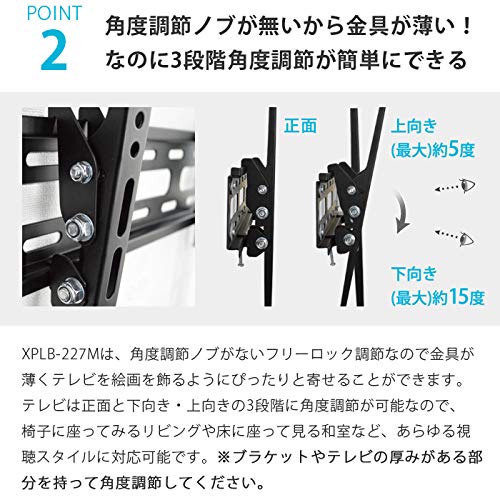 POINT
2

角度調節ノブが無いから金具が薄い！
なのに3段階角度調節が簡単にできる

正面

上向き
(最大)約5度

下向き
(最大)約15度

XPLB-227Mは、角度調節ノブがないフリーロック調節なので金具が薄くテレビを絵画を飾るようにぴったりと寄せることができます。テレビは正面と下向き・上向きの3段階に角度調節が可能なので、椅子に座ってみるリビングや床に座って見る和室など、あらゆる視聴スタイルに対応可能です。※ブラケットやテレビの厚みがある部分を持って角度調節してください。