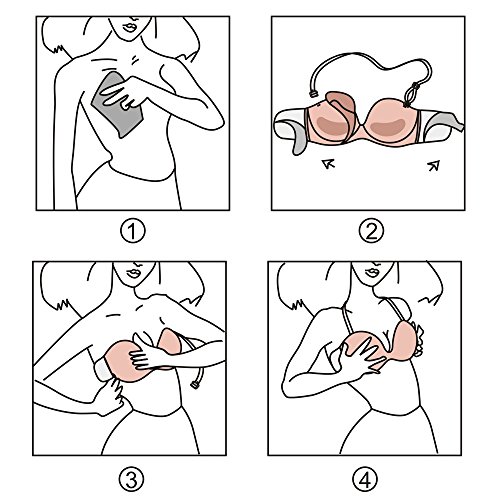 ①

②

③

④