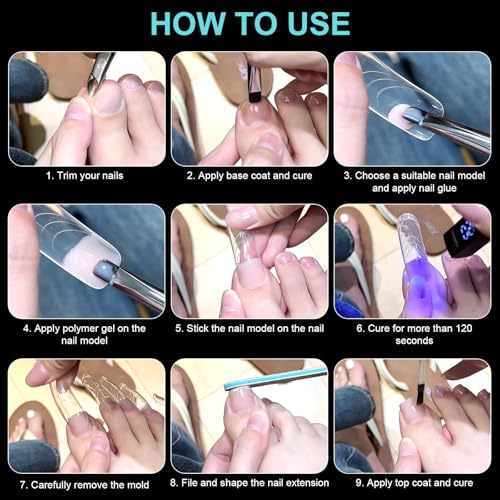 HOW TO USE

1. Trim your nails

2. Apply base coat and cure

3. Choose a suitable nail model and apply nail glue

4. Apply polymer gel on the nail model

5. Stick the nail model on the nail

6. Cure for more than 120 seconds

7. Carefully remove the mold

8. File and shape the nail extension

9. Apply top coat and cure