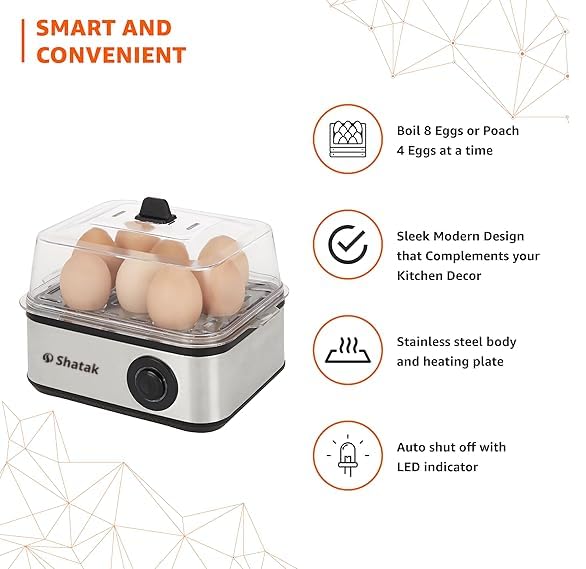 SMART AND CONVENIENT

Shatak

Boil 8 Eggs or Poach 4 Eggs at a time

Sleek Modern Design that Complements your Kitchen Decor

Stainless steel body and heating plate

Auto shut off with LED indicator