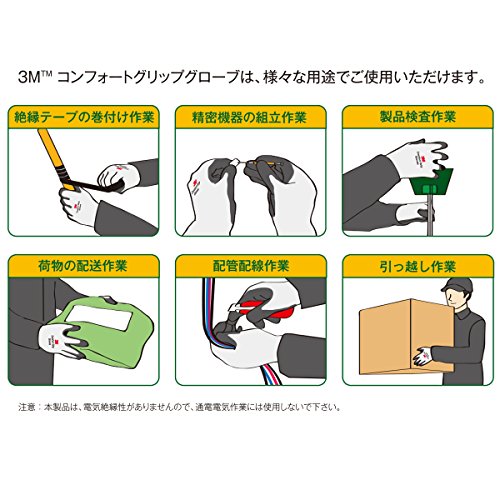 3M™ コンフォートグリップグローブは、様々な用途でご使用いただけます。

絶縁テープの巻付け作業

精密機器の組立作業

製品検査作業

荷物の配送作業

配管配線作業

引っ越し作業

注意：本製品は、電気絶縁性がありませんので、通電電気作業には使用しないで下さい。