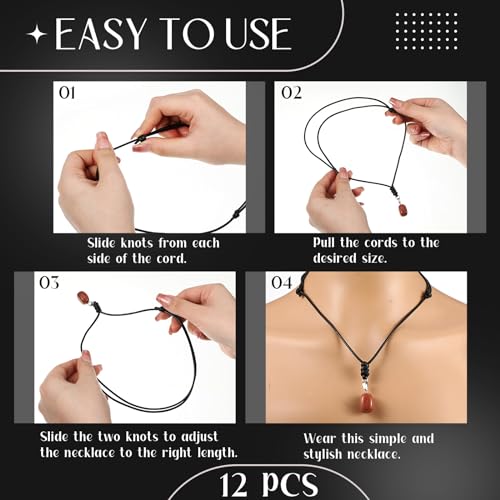 EASY TO USE

01

Slide knots from each side of the cord.

02

Pull the cords to the desired size.

03

Slide the two knots to adjust the necklace to the right length.

04

Wear this simple and stylish necklace.

12 PCS