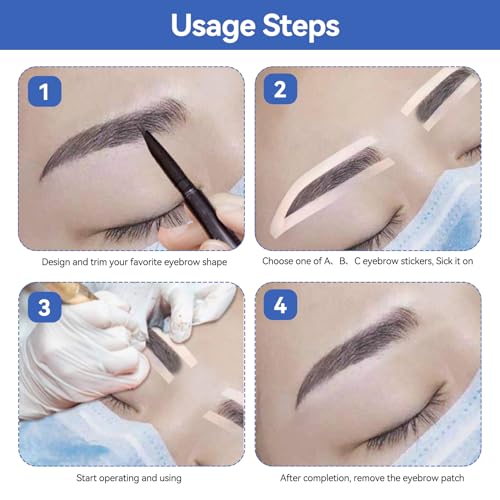 Usage Steps

1

Design and trim your favorite eyebrow shape

2

Choose one of A、B、C eyebrow stickers, Sick it on

3

Start operating and using

4

After completion, remove the eyebrow patch