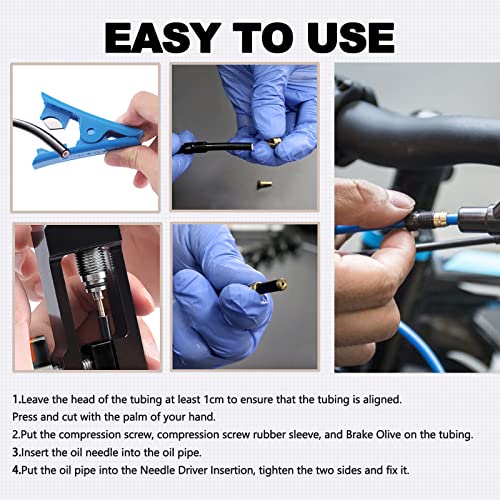 EASY TO USE

1.Leave the head of the tubing at least 1cm to ensure that the tubing is aligned. Press and cut with the palm of your hand.
2.Put the compression screw, compression screw rubber sleeve, and Brake Olive on the tubing.
3.Insert the oil needle into the oil pipe.
4.Put the oil pipe into the Needle Driver Insertion, tighten the two sides and fix it.