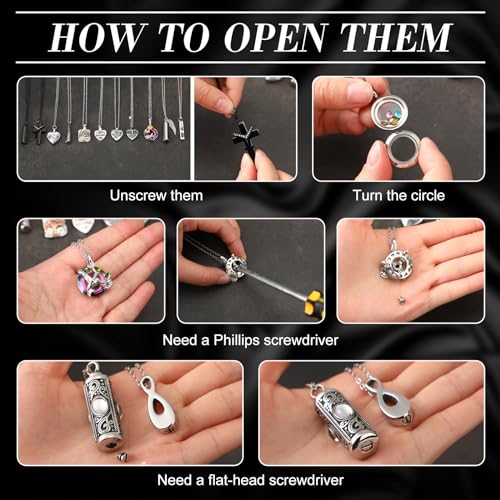 HOW TO OPEN THEM

Unscrew them

Turn the circle

Need a Phillips screwdriver

Need a flat-head screwdriver