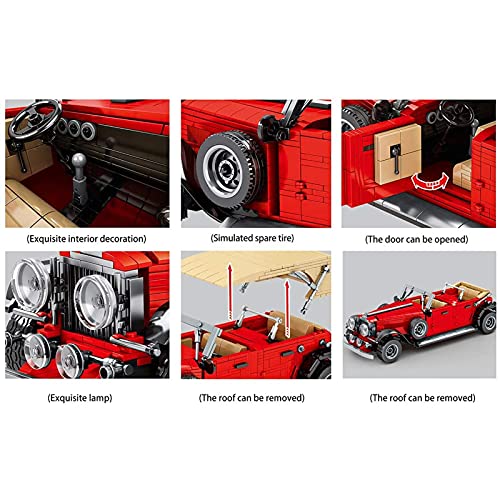 (Exquisite interior decoration)

(Simulated spare tire)

(The door can be opened)

(Exquisite lamp)

(The roof can be removed)

(The roof can be removed)