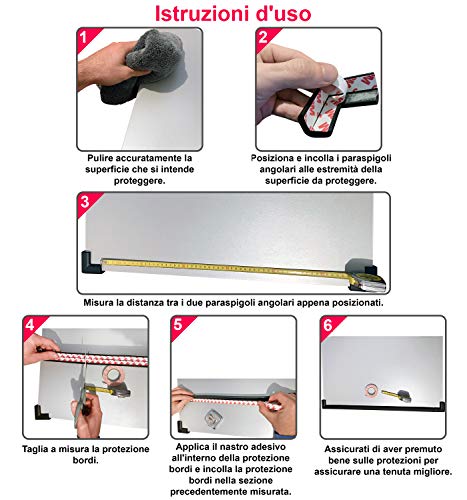 Istruzioni d'uso

1

Pulire accuratamente la superficie che si intende proteggere.

2

Posiziona e incolla i paraspigoli angolari alle estremità della superficie da proteggere.

3

Misura la distanza tra i due paraspigoli angolari appena posizionati.

4

Taglia a misura la protezione bordi.

5

Applica il nastro adesivo all'interno della protezione bordi e incolla la protezione bordi nella sezione precedentemente misurata.

6

Assicurati di aver premuto bene sulle protezioni per assicurare una tenuta migliore.