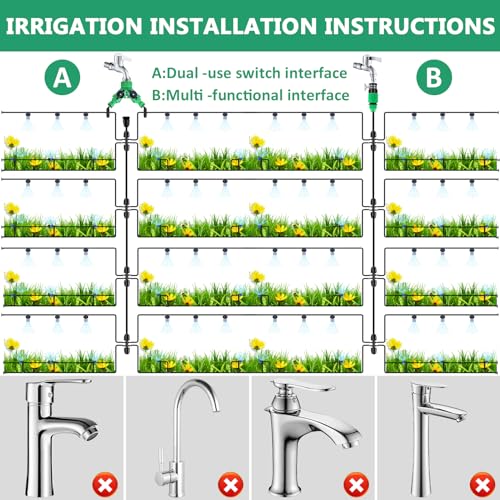 IRRIGATION INSTALLATION INSTRUCTIONS

A

A:Dual -use switch interface
B:Multi -functional interface

B