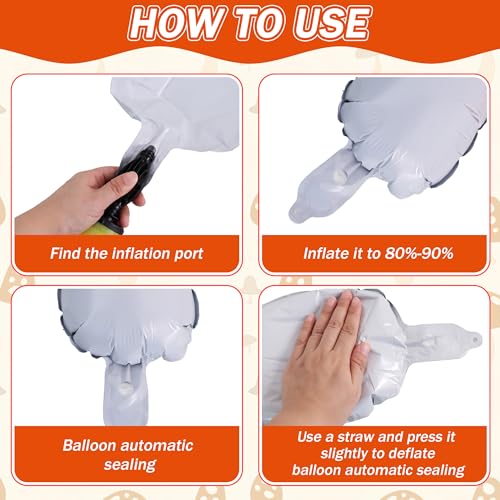 HOW TO USE

Find the inflation port

Inflate it to 80%-90%

Balloon automatic sealing

Use a straw and press it slightly to deflate balloon automatic sealing